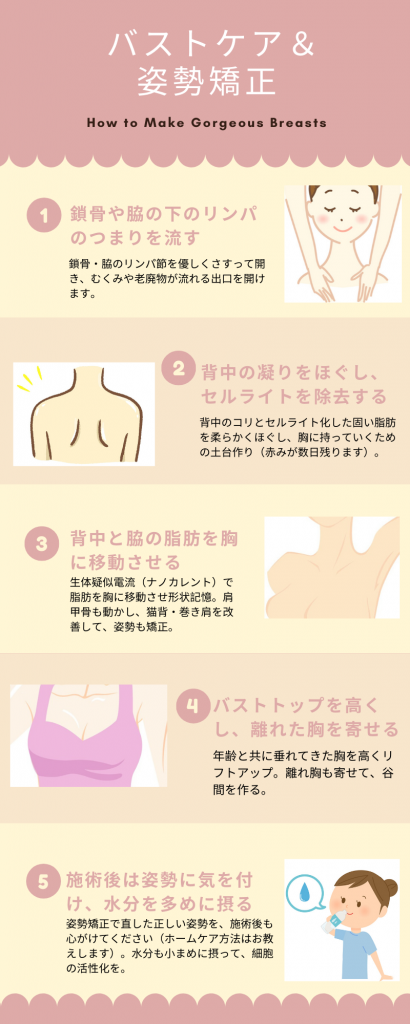 バストケア＆
姿勢矯正

How to Make Gorgeous Breasts

1
鎖骨や脇の下のリンパのつまりを流す

鎖骨・脇のリンパ節を優しくさすって開き、むくみや老廃物が流れる出口を開けます。

2
背中の凝りをほぐし、セルライトを除去する

背中のコリとセルライト化した固い脂肪を柔らかくほぐし、胸に持っていくための土台作り（赤みが数日残ります）。

3
背中と脇の脂肪を胸に移動させる

生体疑似電流（ナノカレント）で脂肪を胸に移動させ形状記憶。肩甲骨も動かし、猫背・巻き肩を改善して、姿勢も矯正。

4
バストトップを高くし、離れた胸を寄せる

年齢と共に垂れてきた胸を高くリフトアップ。離れ胸も寄せて、谷間を作る。

5
施術後は姿勢に気を付け、水分を多めに摂る

姿勢矯正で直した正しい姿勢を、施術後も心がけてください（ホームケア方法はお教えします）。水分も小まめに摂って、細胞の活性化を。